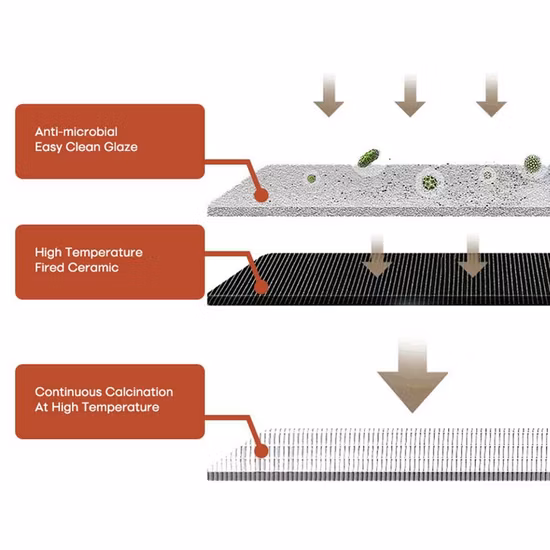 Anti-microbial
Easy Clean Glaze

High Temperature
Fired Ceramic

Continuous Calcination
At High Temperature